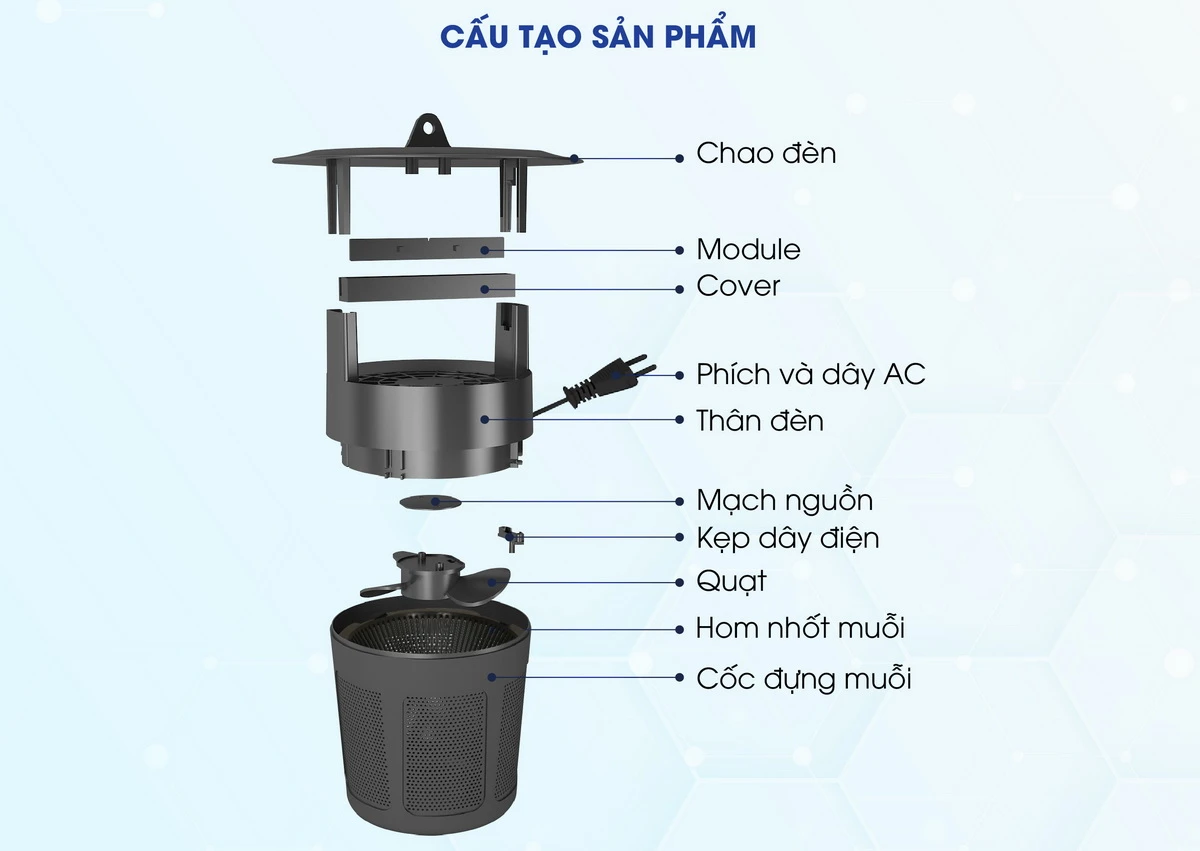 CẤU TẠO SẢN PHẨM

Chao đèn

Module

Cover

Phích và dây AC

Thân đèn

Mạch nguồn

Kẹp dây điện

Quạt

Hom nhốt muỗi

Cốc đựng muỗi