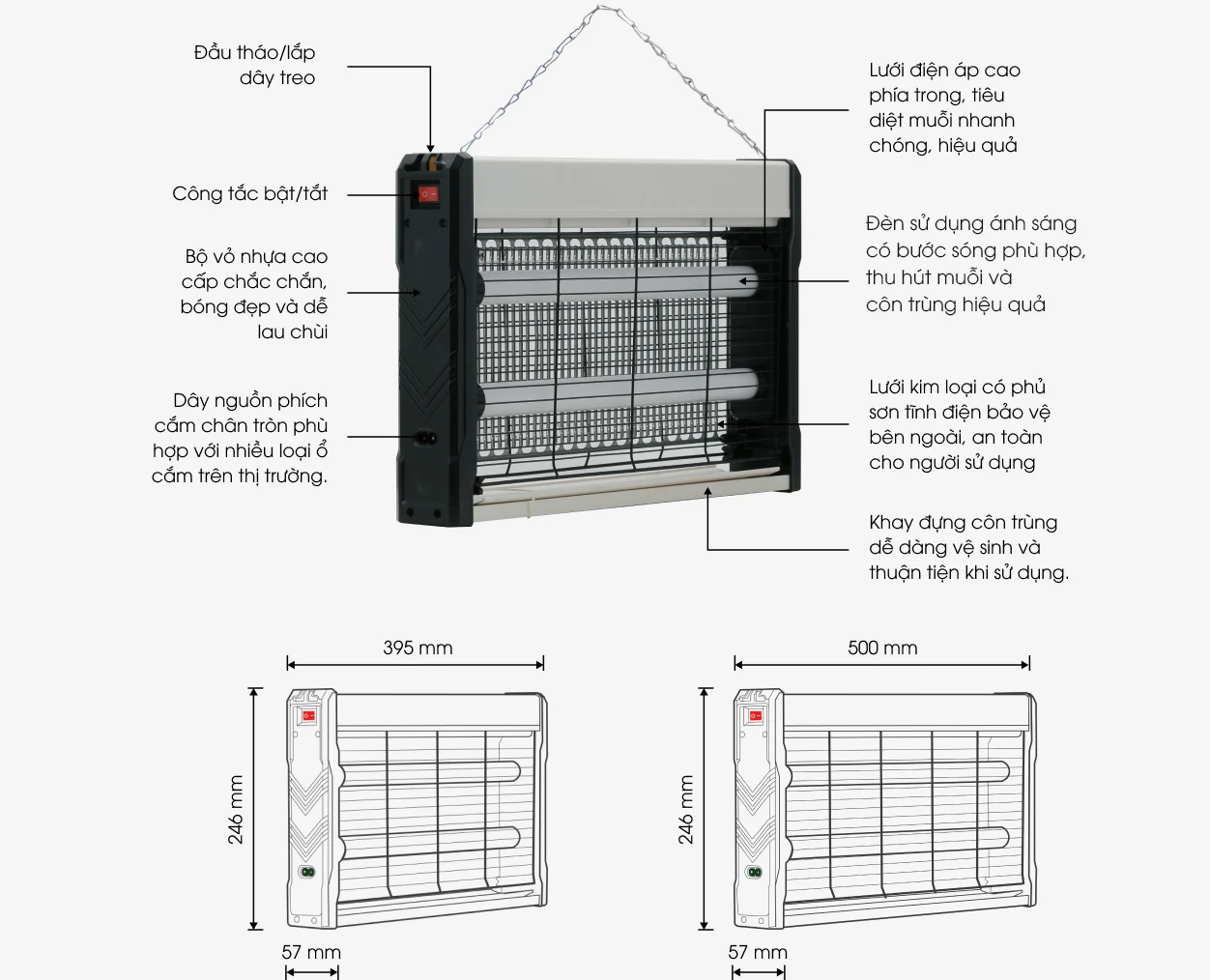 Đầu tháo/lắp dây treo

Công tắc bật/tắt

Bộ vỏ nhựa cao cấp chắc chắn, bóng đẹp và dễ lau chùi

Dây nguồn phích cắm chân tròn phù hợp với nhiều loại ổ cắm trên thị trường.

Lưới điện áp cao phía trong, tiêu diệt muỗi nhanh chóng, hiệu quả

Đèn sử dụng ánh sáng có bước sóng phù hợp, thu hút muỗi và côn trùng hiệu quả

Lưới kim loại có phủ sơn tĩnh điện bảo vệ bên ngoài, an toàn cho người sử dụng

Khay đựng côn trùng dễ dàng vệ sinh và thuận tiện khi sử dụng.

395 mm

246 mm

57 mm

500 mm

246 mm

57 mm